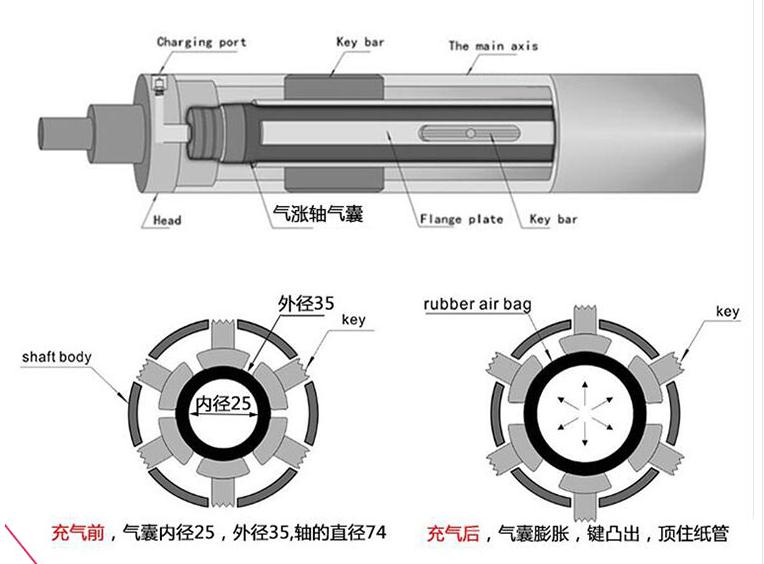 Charging port

Key bar

The main axis

Head

气涨轴气囊

Flange plate

Key bar

外径35

key

shaft body

内径25

rubber air bag

key

充气前，气囊内径25，外径35,轴的直径74

充气后，气囊膨胀，键凸出，顶住纸管