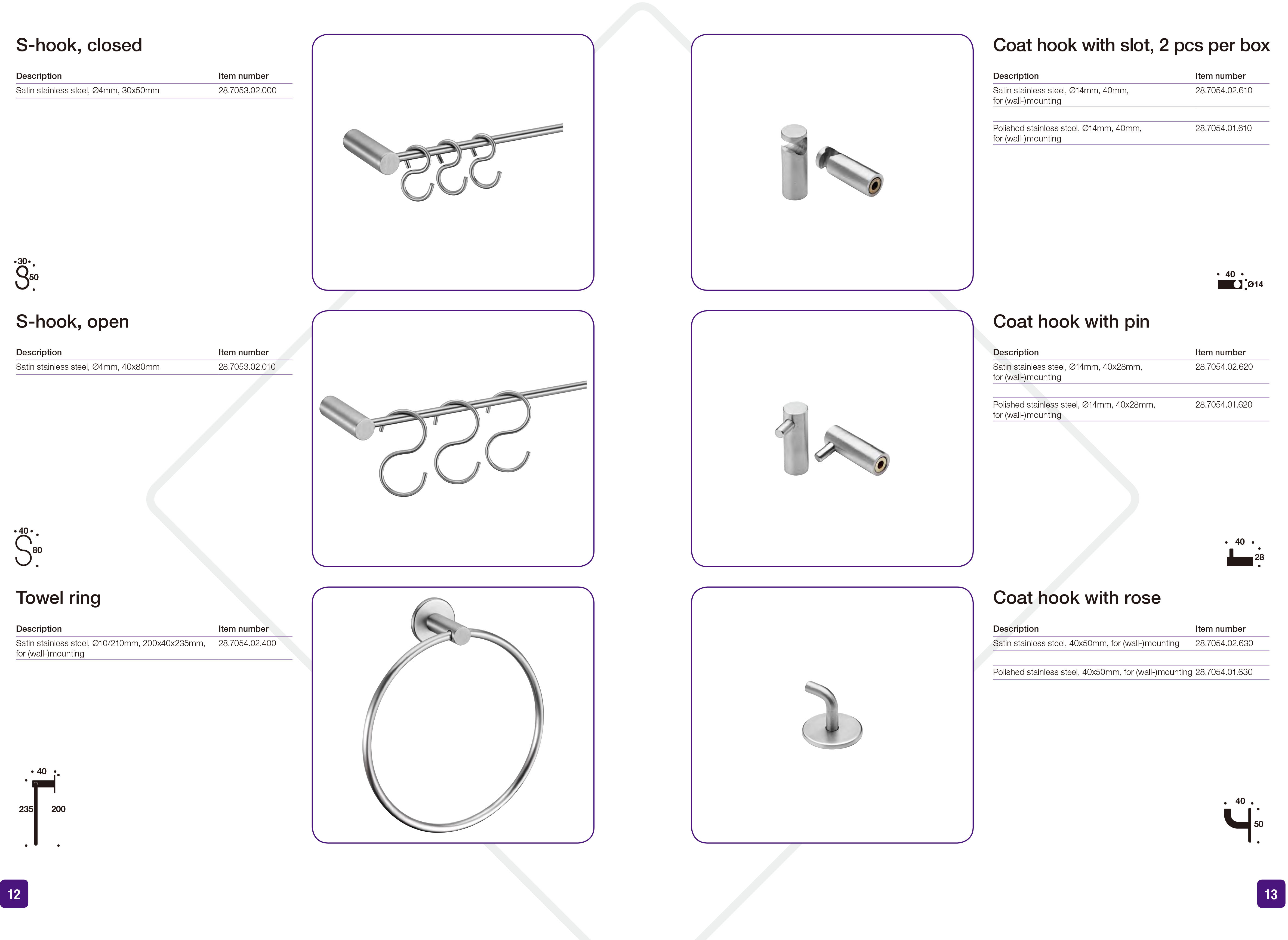 S-hook, closed

| Description | Item number |
|---|---|
| Satin stainless steel, Ø4mm, 30x50mm | 28.7053.02.000 |

30
50

S-hook, open

| Description | Item number |
|---|---|
| Satin stainless steel, Ø4mm, 40x80mm | 28.7053.02.010 |

40
80

Towel ring

| Description | Item number |
|---|---|
| Satin stainless steel, Ø10/210mm, 200x40x235mm, for (wall-)mounting | 28.7054.02.400 |

40
235
200

12

Coat hook with slot, 2 pcs per box

| Description | Item number |
|---|---|
| Satin stainless steel, Ø14mm, 40mm, for (wall-)mounting | 28.7054.02.610 |
| Polished stainless steel, Ø14mm, 40mm, for (wall-)mounting | 28.7054.01.610 |

40
Ø14

Coat hook with pin

| Description | Item number |
|---|---|
| Satin stainless steel, Ø14mm, 40x28mm, for (wall-)mounting | 28.7054.02.620 |
| Polished stainless steel, Ø14mm, 40x28mm, for (wall-)mounting | 28.7054.01.620 |

40
28

Coat hook with rose

| Description | Item number |
|---|---|
| Satin stainless steel, 40x50mm, for (wall-)mounting | 28.7054.02.630 |
| Polished stainless steel, 40x50mm, for (wall-)mounting | 28.7054.01.630 |

40
50

13