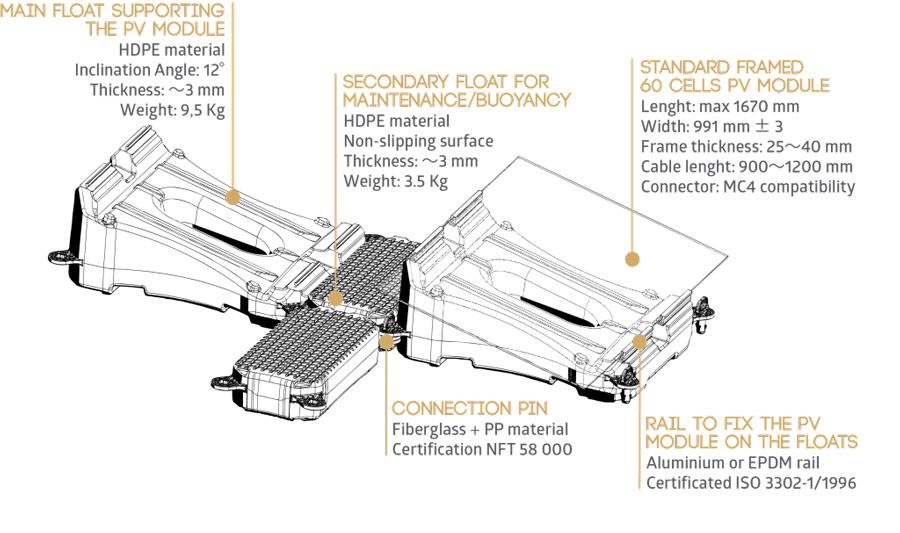 MAIN FLOAT SUPPORTING THE PV MODULE
HDPE material
Inclination Angle: 12°
Thickness: ~3 mm
Weight: 9,5 Kg

SECONDARY FLOAT FOR MAINTENANCE/BUOYANCY
HDPE material
Non-slipping surface
Thickness: ~3 mm
Weight: 3.5 Kg

STANDARD FRAMED 60 CELLS PV MODULE
Lenght: max 1670 mm
Width: 991 mm ± 3
Frame thickness: 25~40 mm
Cable lenght: 900~1200 mm
Connector: MC4 compatibility

CONNECTION PIN
Fiberglass + PP material
Certification NFT 58 000

RAIL TO FIX THE PV MODULE ON THE FLOATS
Aluminium or EPDM rail
Certificated ISO 3302-1/1996