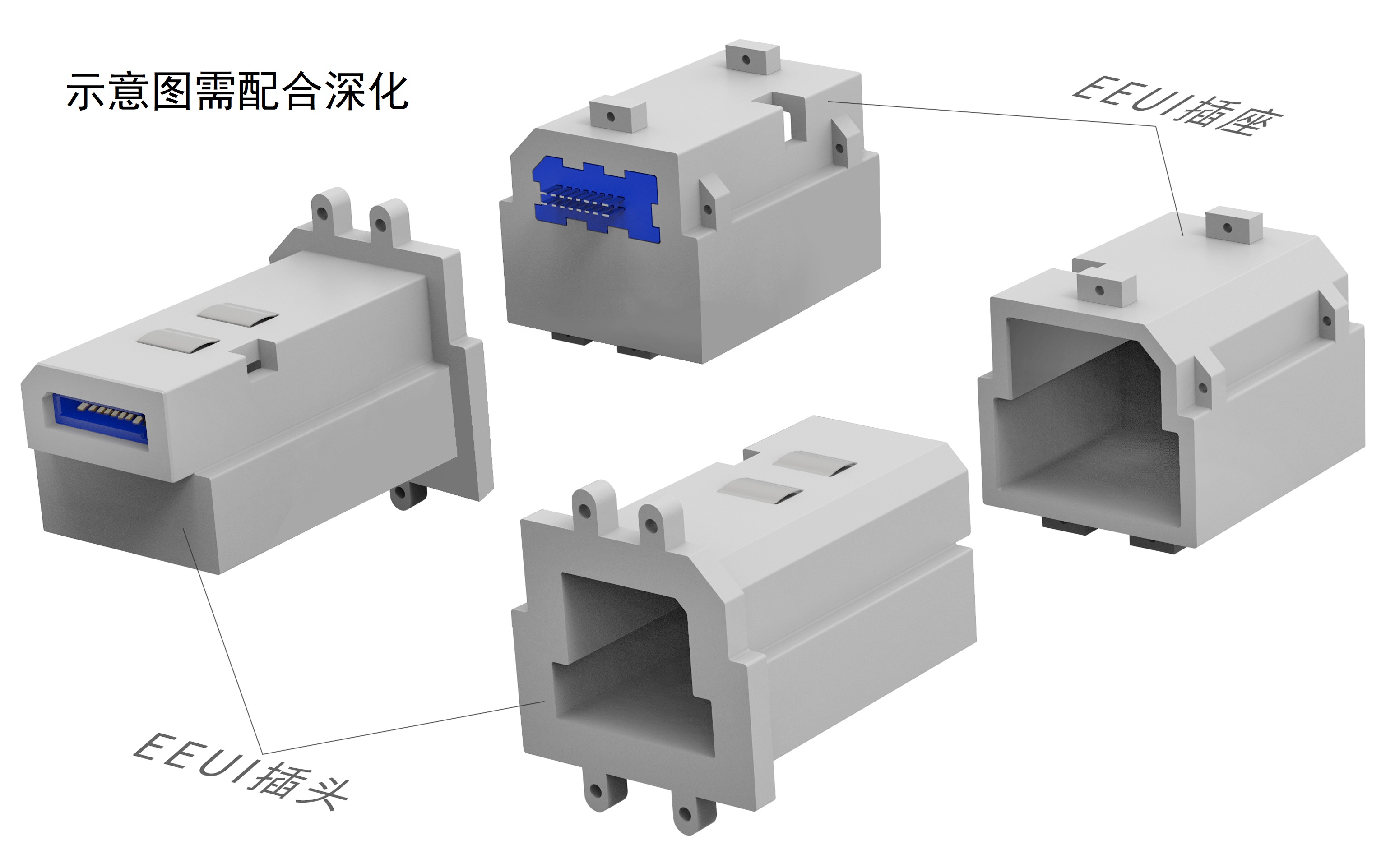 示意图需配合深化

EEUI插座

EEUI插头