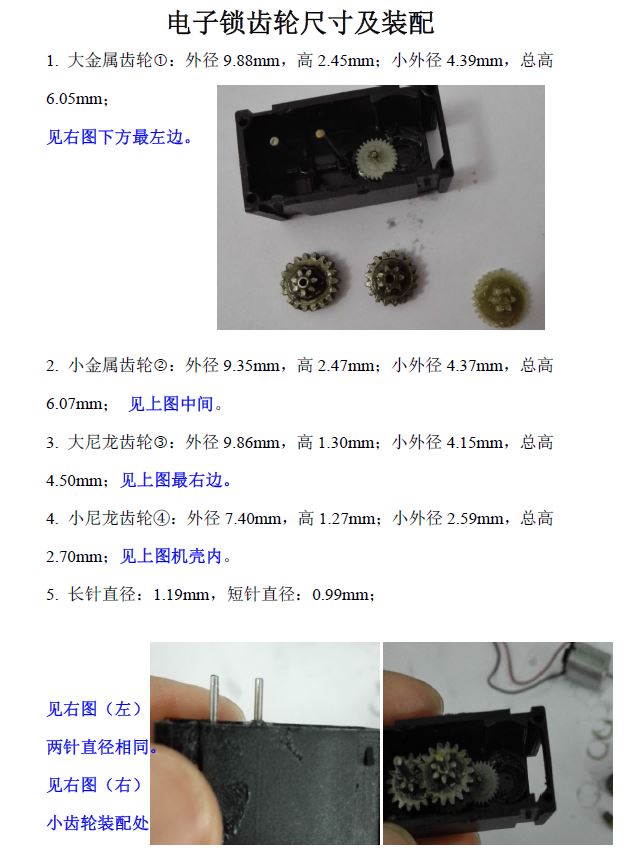 电子锁齿轮尺寸及装配

1. 大金属齿轮①：外径 9.88mm，高 2.45mm；小外径 4.39mm，总高 6.05mm；

见右图下方最左边。

2. 小金属齿轮②：外径 9.35mm，高 2.47mm；小外径 4.37mm，总高 6.07mm； 见上图中间。

3. 大尼龙齿轮③：外径 9.86mm，高 1.30mm；小外径 4.15mm，总高 4.50mm；见上图最右边。

4. 小尼龙齿轮④：外径 7.40mm，高 1.27mm；小外径 2.59mm，总高 2.70mm；见上图机壳内。

5. 长针直径：1.19mm，短针直径：0.99mm；

见右图（左）

两针直径相同。

见右图（右）

小齿轮装配处