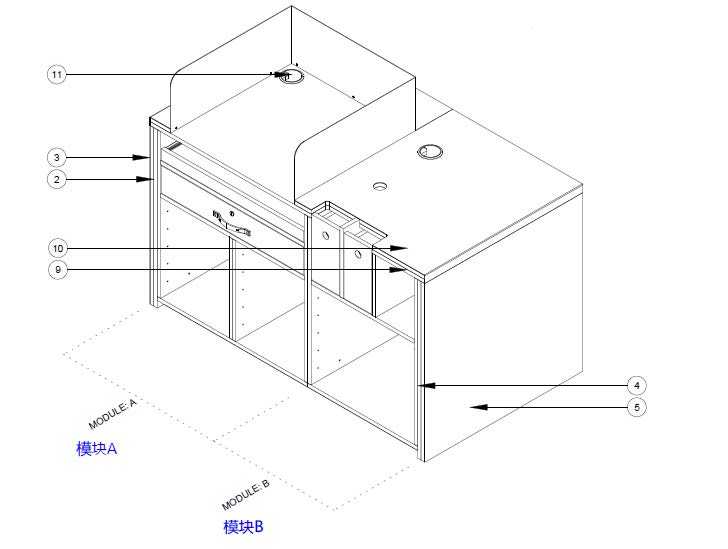 11

3

2

10

9

4

5

MODULE: A

模块A

MODULE: B

模块B