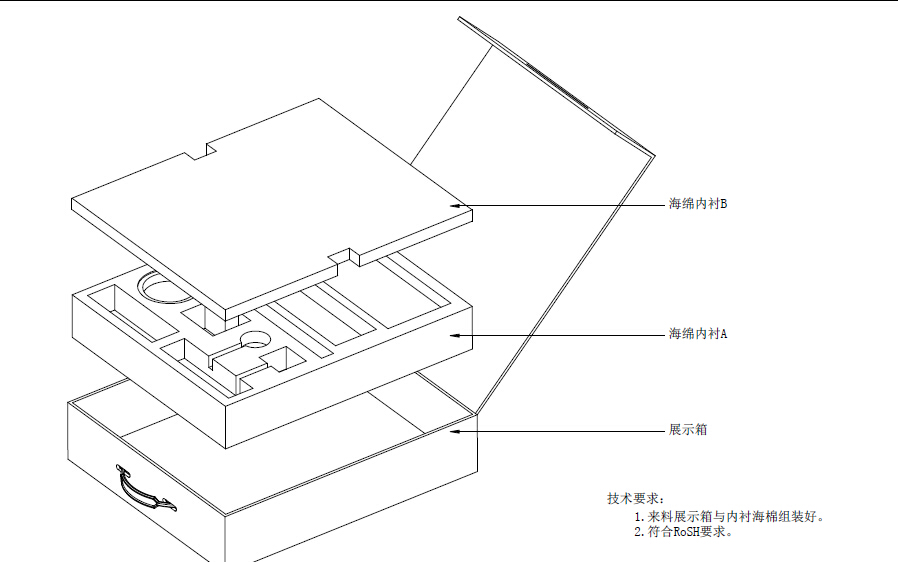 海绵内衬B

海绵内衬A

展示箱

技术要求:
1. 来料展示箱与内衬海棉组装好。
2. 符合RoSH要求。